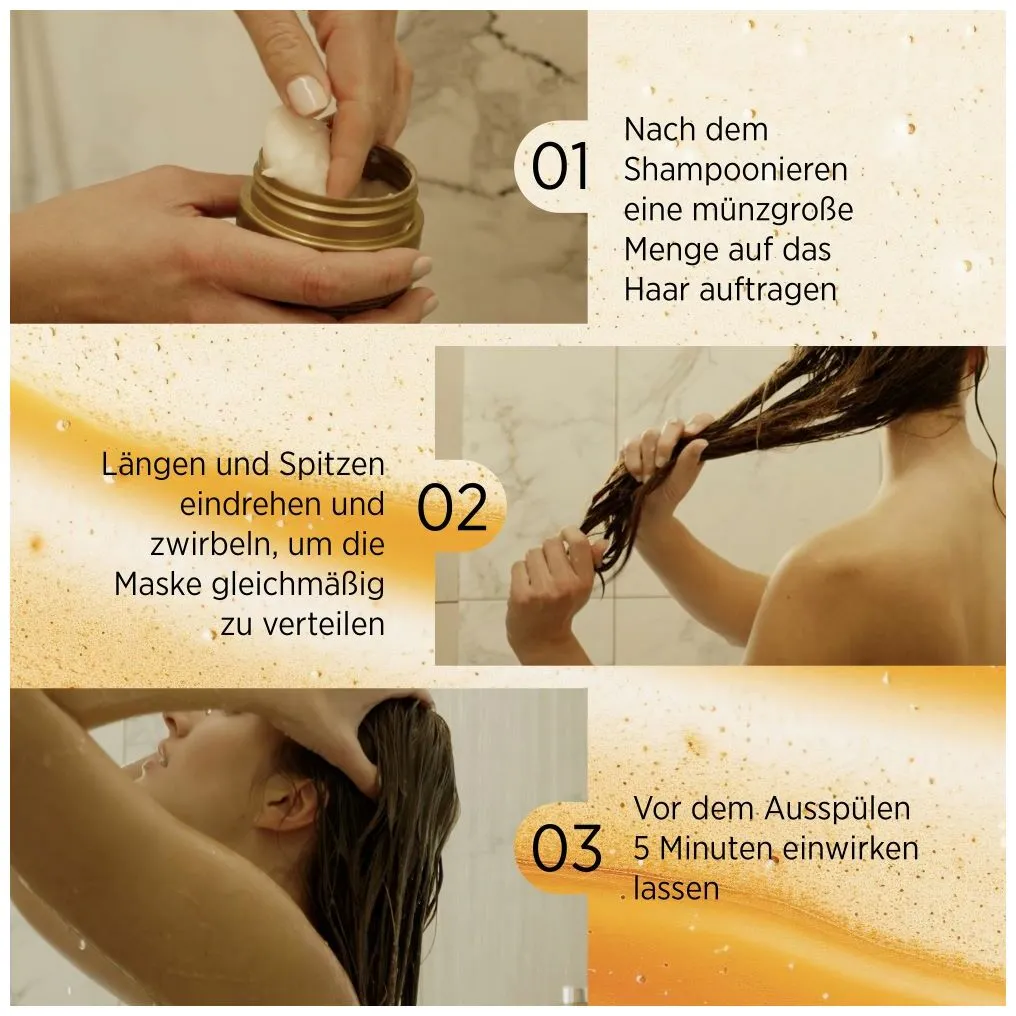 01 Nach dem Shampoonieren eine münzgroße Menge auf das Haar auftragen

Längen und Spitzen eindrehen und zwirbeln, um die Maske gleichmäßig zu verteilen 02

03 Vor dem Ausspülen 5 Minuten einwirken lassen